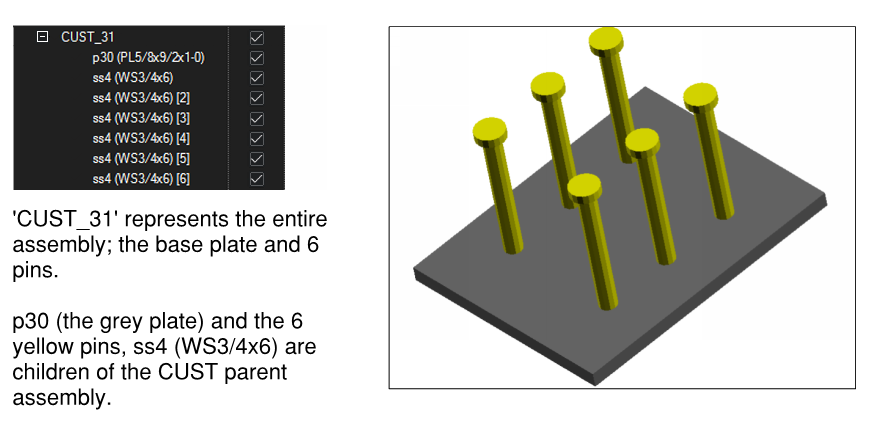 CUST_31
p30 (PL5/8x9/2x1-0)
ss4 (WS3/4x6)
ss4 (WS3/4x6) [2]
ss4 (WS3/4x6) [3]
ss4 (WS3/4x6) [4]
ss4 (WS3/4x6) [5]
ss4 (WS3/4x6) [6]

'CUST_31' represents the entire assembly; the base plate and 6 pins.

p30 (the grey plate) and the 6 yellow pins, ss4 (WS3/4x6) are children of the CUST parent assembly.